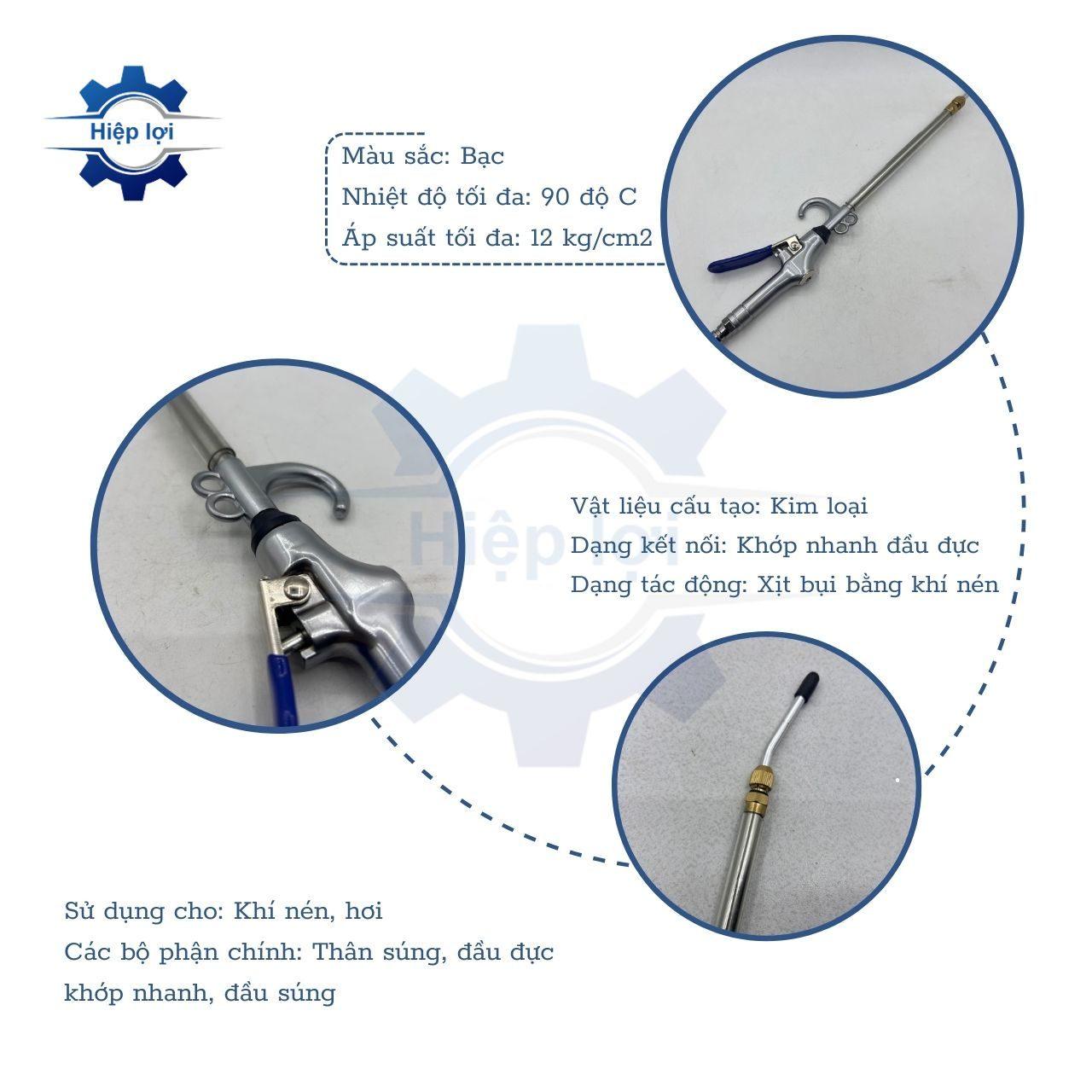 Hiệp lợi

Màu sắc: Bạc
Nhiệt độ tối đa: 90 độ C
Áp suất tối đa: 12 kg/cm2

Hiệp lợi

Vật liệu cấu tạo: Kim loại
Dạng kết nối: Khớp nhanh đầu đực
Dạng tác động: Xịt bụi bằng khí nén

Sử dụng cho: Khí nén, hơi
Các bộ phận chính: Thân súng, đầu đực khớp nhanh, đầu súng