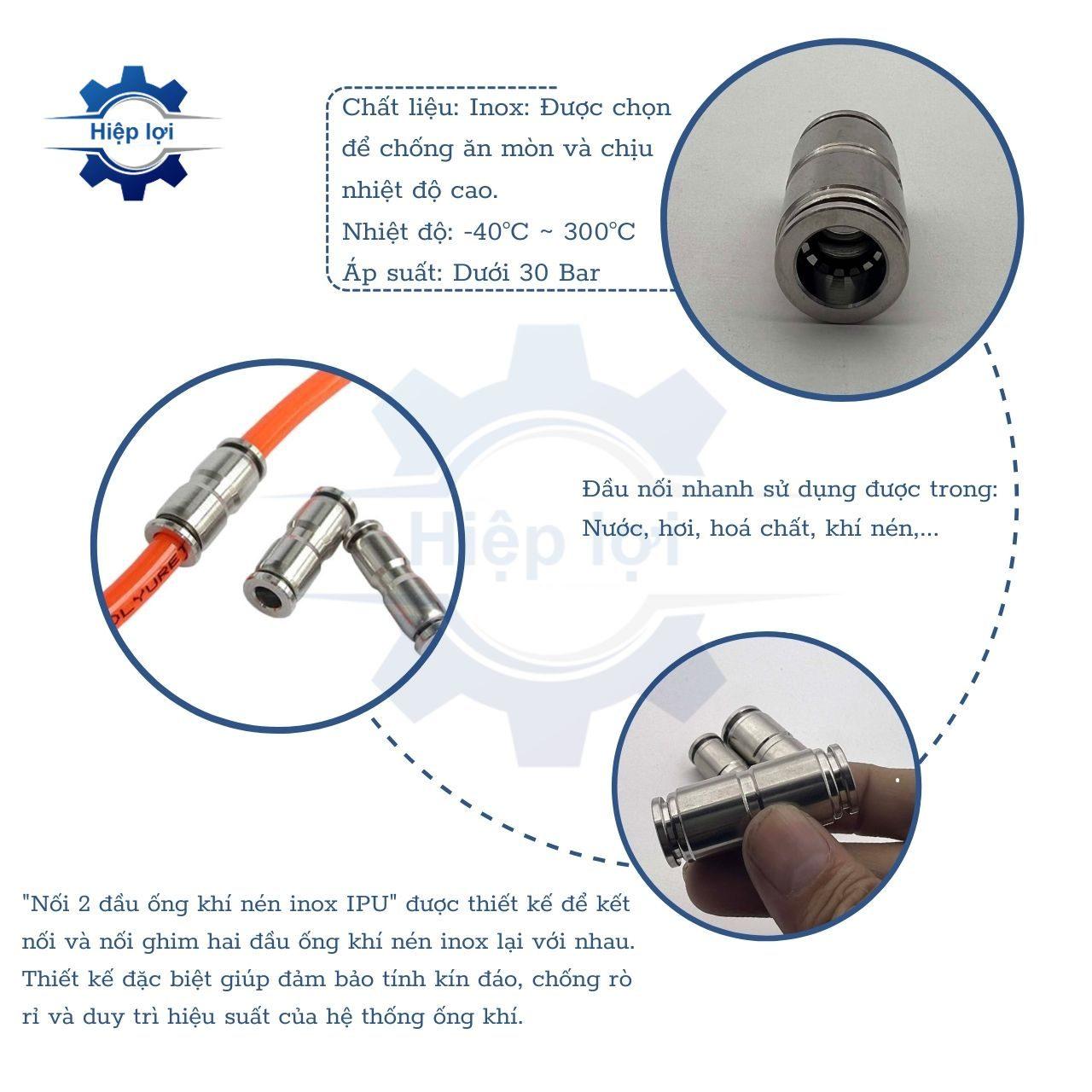 Hiệp lợi

Chất liệu: Inox: Được chọn để chống ăn mòn và chịu nhiệt độ cao.
Nhiệt độ: -40°C ~ 300°C
Áp suất: Dưới 30 Bar

Hiệp lợi

OLYURE

Đầu nối nhanh sử dụng được trong: Nước, hơi, hoá chất, khí nén,...

"Nối 2 đầu ống khí nén inox IPU" được thiết kế để kết nối và nối ghim hai đầu ống khí nén inox lại với nhau. Thiết kế đặc biệt giúp đảm bảo tính kín đáo, chống rò rỉ và duy trì hiệu suất của hệ thống ống khí.