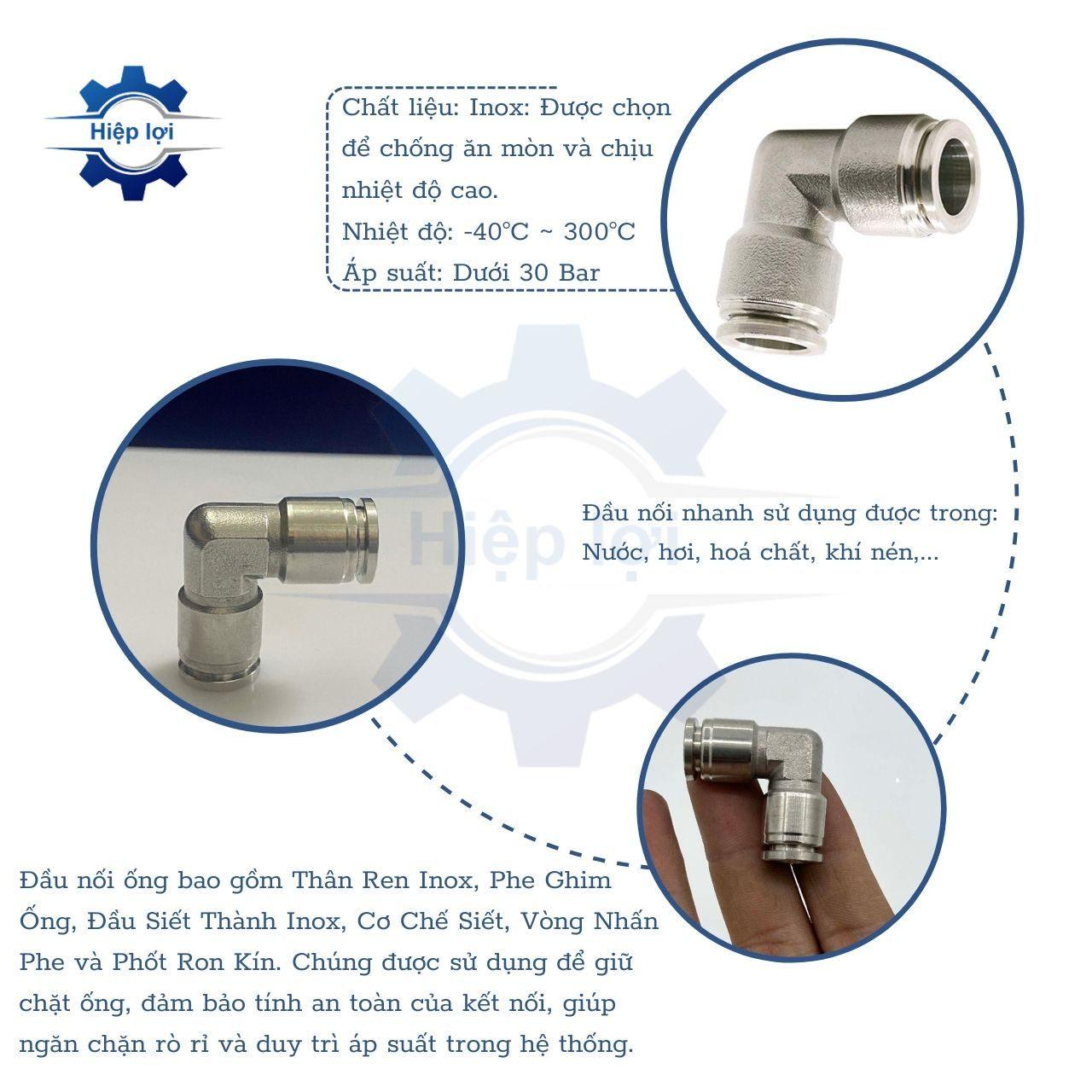 Hiệp lợi

Chất liệu: Inox: Được chọn để chống ăn mòn và chịu nhiệt độ cao.
Nhiệt độ: -40°C ~ 300°C
Áp suất: Dưới 30 Bar

Hiệp lợi

Đầu nối nhanh sử dụng được trong: Nước, hơi, hoá chất, khí nén,...

Đầu nối ống bao gồm Thân Ren Inox, Phe Ghim Ống, Đầu Siết Thành Inox, Cơ Chế Siết, Vòng Nhấn Phe và Phốt Ron Kín. Chúng được sử dụng để giữ chặt ống, đảm bảo tính an toàn của kết nối, giúp ngăn chặn rò rỉ và duy trì áp suất trong hệ thống.