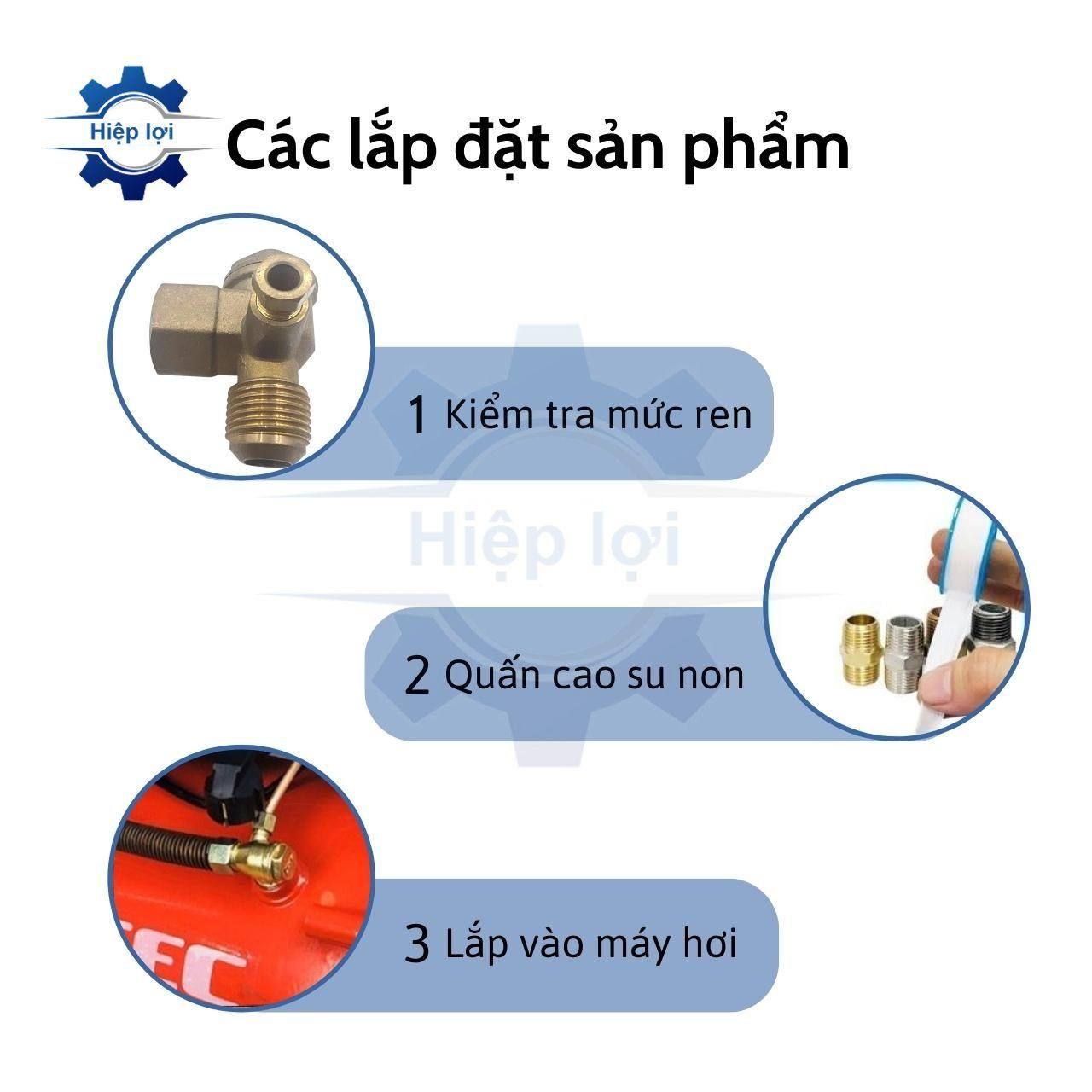 Hiệp lợi

Các lắp đặt sản phẩm

1 Kiểm tra mức ren

Hiệp lợi

2 Quấn cao su non

3 Lắp vào máy hơi